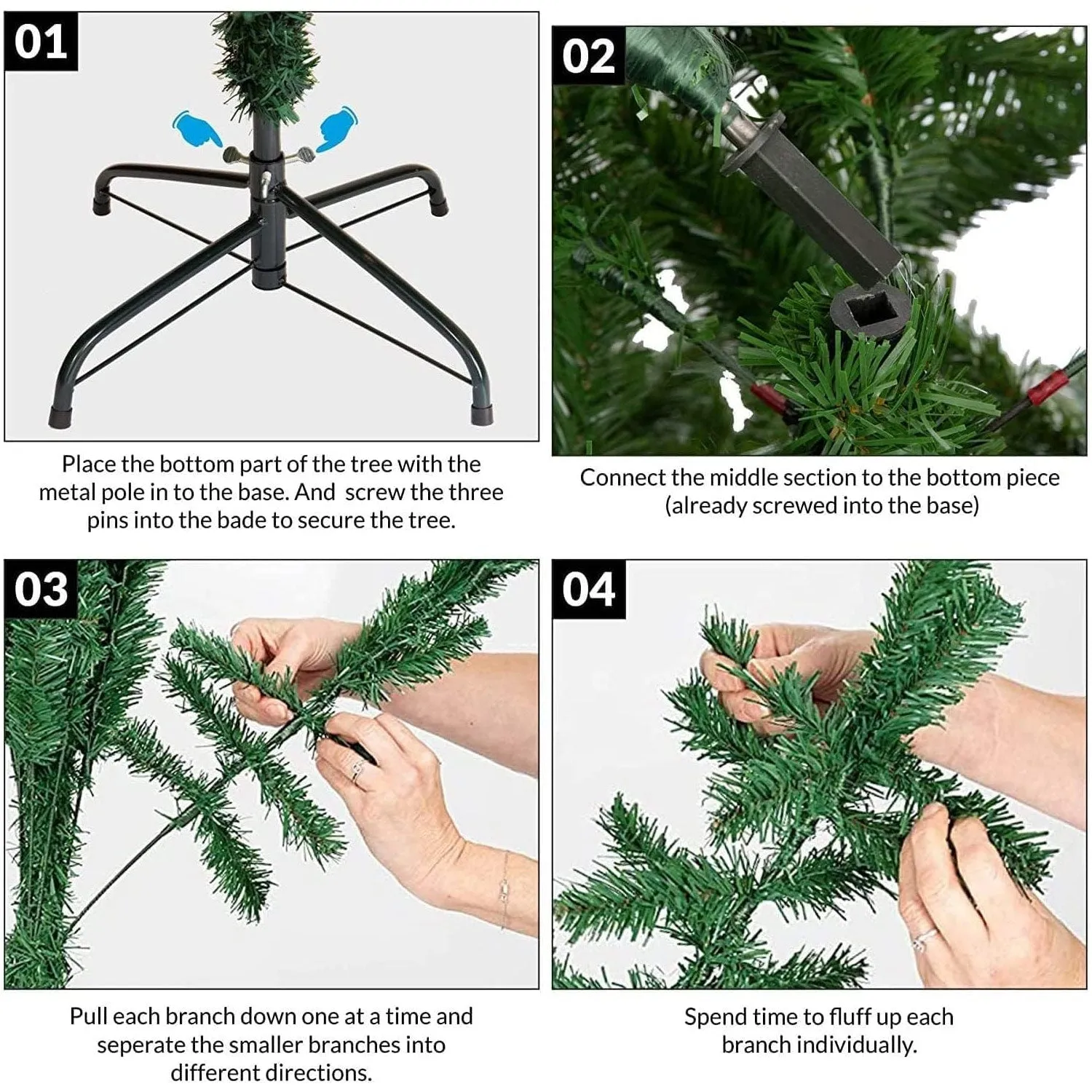 01

Place the bottom part of the tree with the metal pole in to the base. And screw the three pins into the bade to secure the tree.

02

Connect the middle section to the bottom piece (already screwed into the base)

03

Pull each branch down one at a time and seperate the smaller branches into different directions.

04

Spend time to fluff up each branch individually.