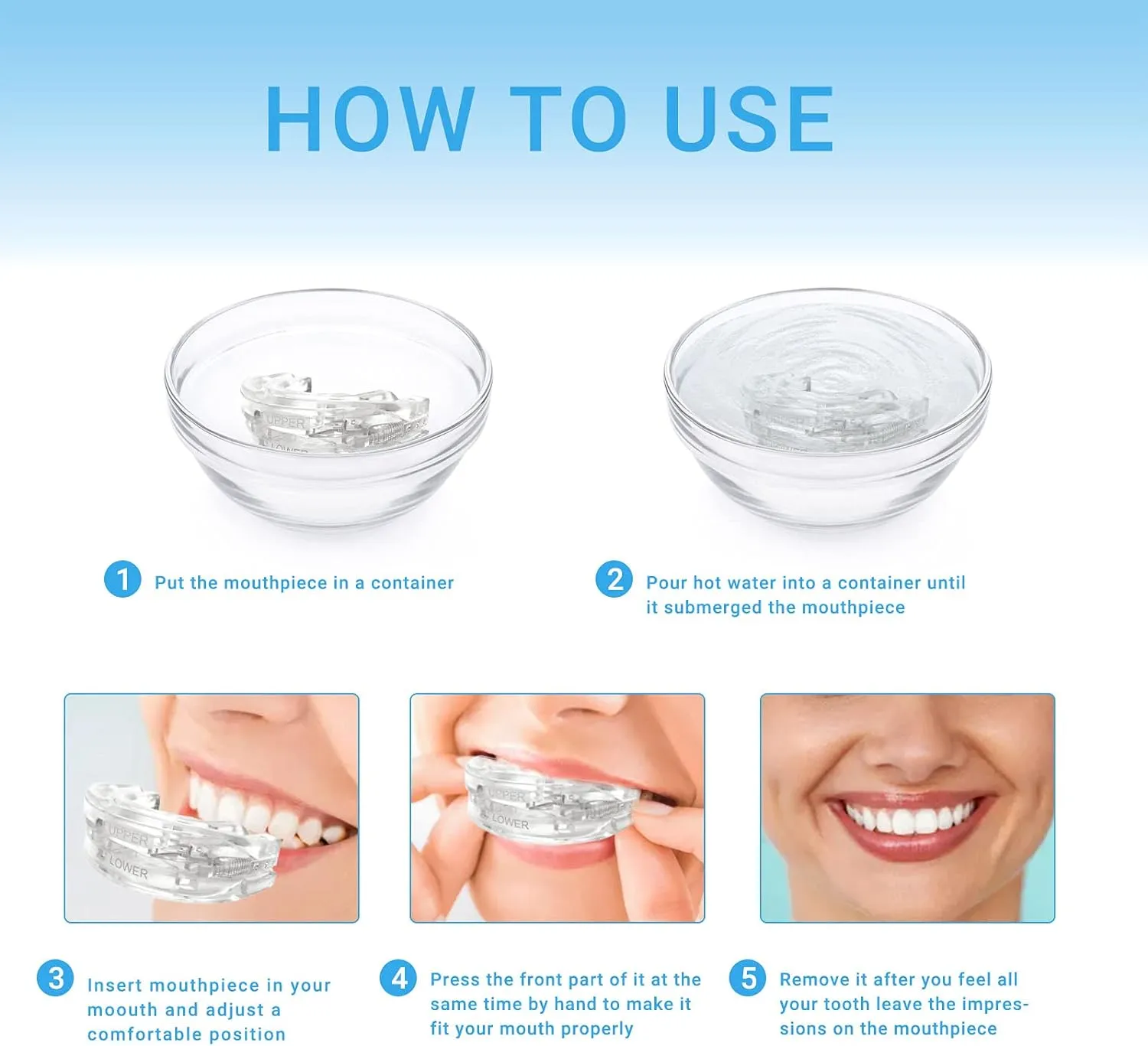 HOW TO USE

UPPER
LOWER

1 Put the mouthpiece in a container

2 Pour hot water into a container until it submerged the mouthpiece

UPPER
LOWER

UPPER
LOWER

3 Insert mouthpiece in your moouth and adjust a comfortable position

4 Press the front part of it at the same time by hand to make it fit your mouth properly

5 Remove it after you feel all your tooth leave the impressions on the mouthpiece