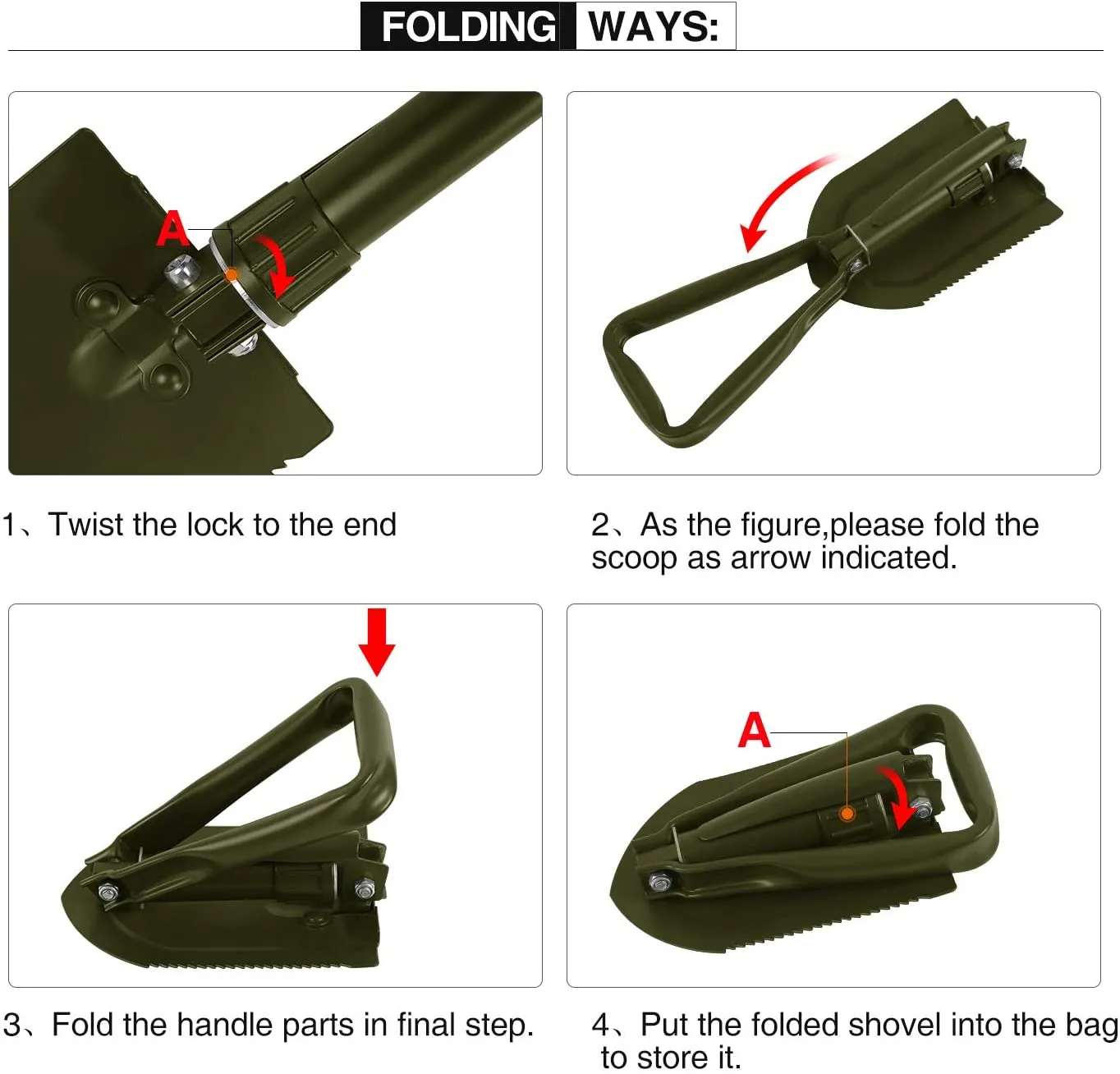 FOLDING WAYS:

A

1、Twist the lock to the end

2、As the figure,please fold the scoop as arrow indicated.

A

3、Fold the handle parts in final step.

4、Put the folded shovel into the bag to store it.