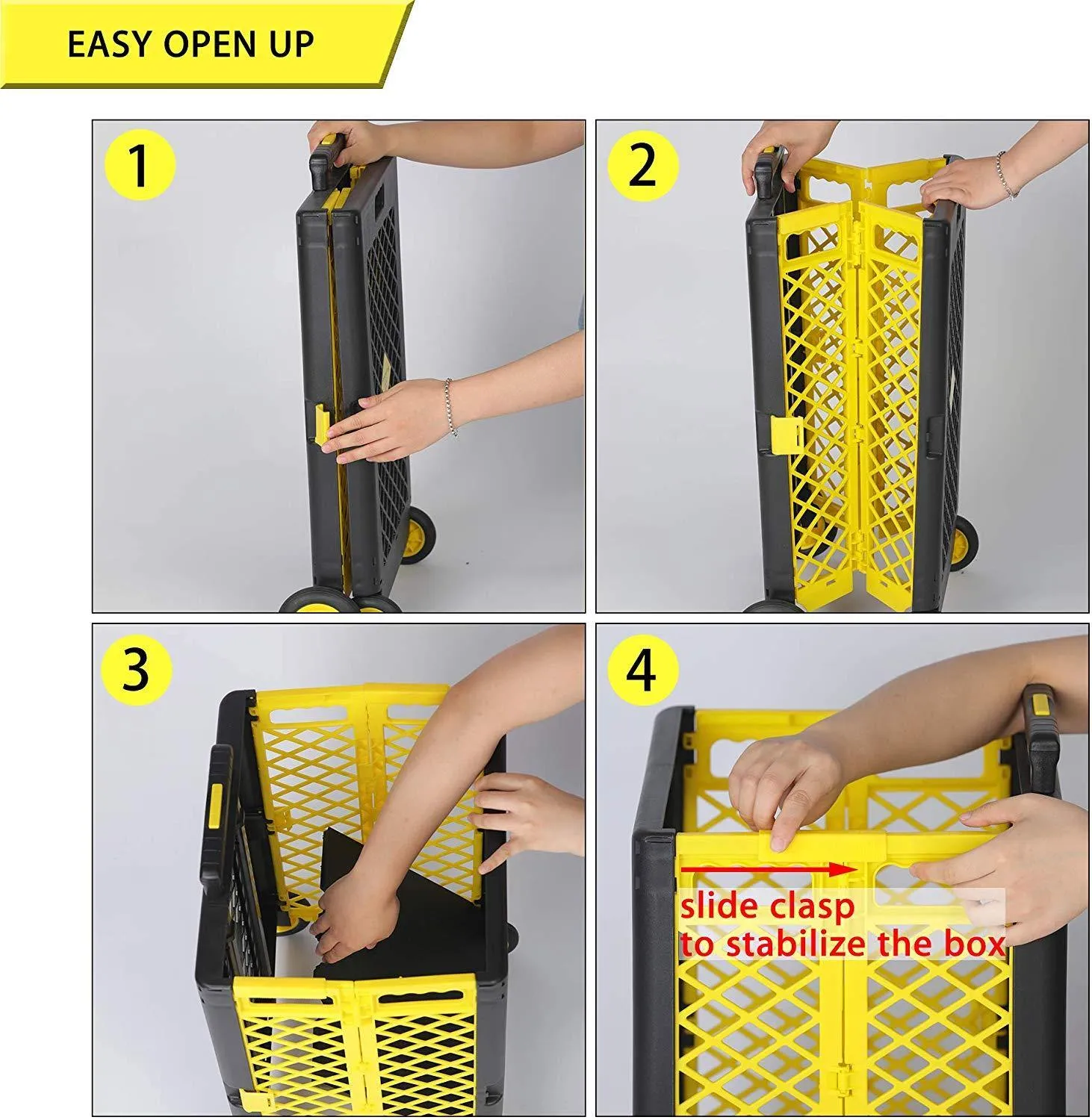 EASY OPEN UP

1

2

3

4

slide clasp
to stabilize the box