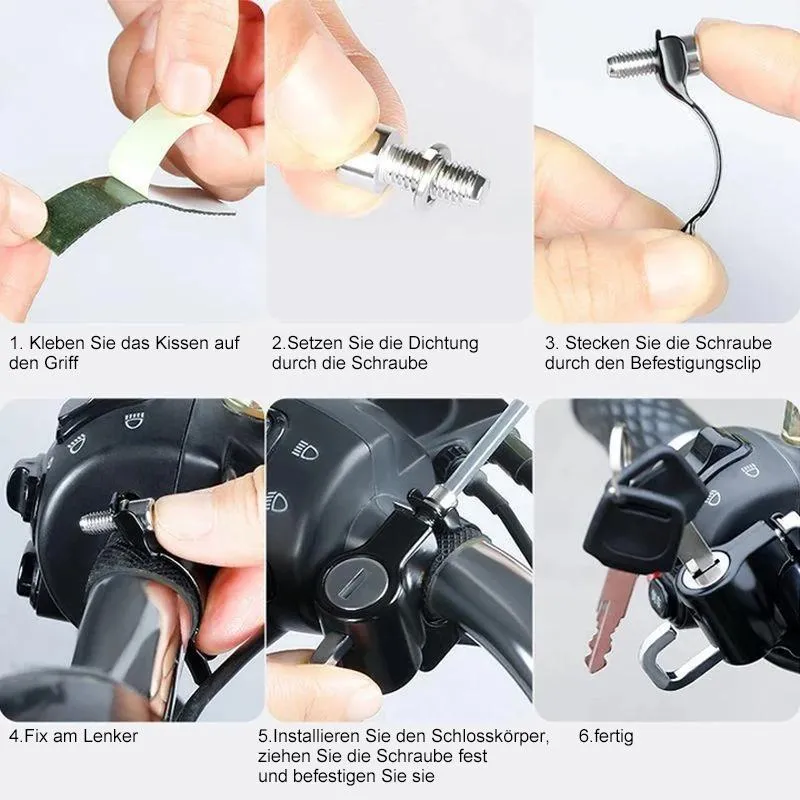 1. Kleben Sie das Kissen auf den Griff

2.Setzen Sie die Dichtung durch die Schraube

3. Stecken Sie die Schraube durch den Befestigungsclip

4.Fix am Lenker

5.Installieren Sie den Schlosskörper, ziehen Sie die Schraube fest und befestigen Sie sie

6.fertig